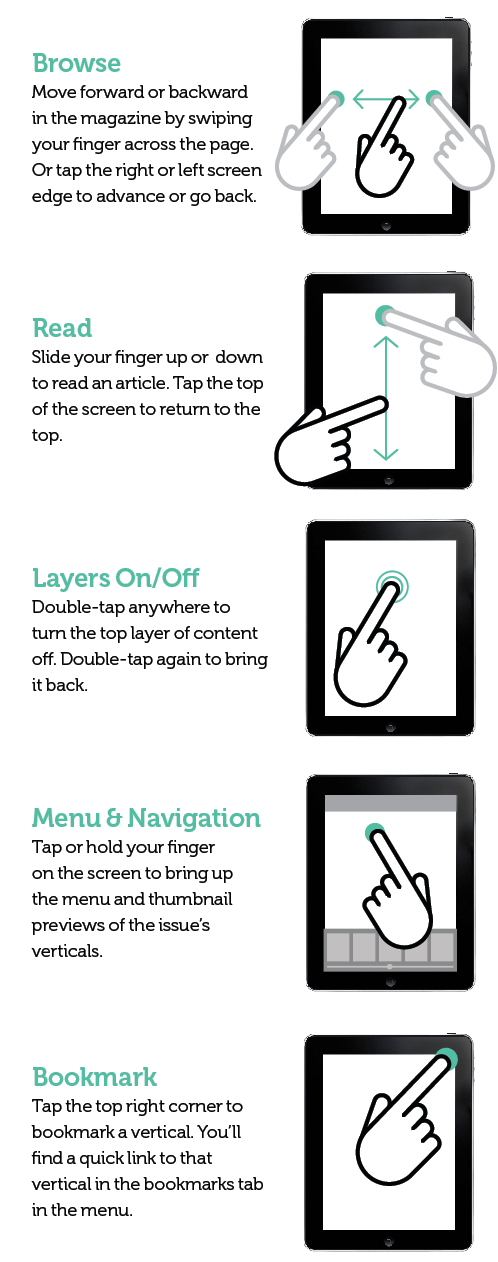 Browse
Move forward or backward in the magazine by swiping your finger across the page. Or tap the right or left screen edge to advance or go back.

Read
Slide your finger up or  down to read an article. Tap the top of the screen to return to the top.

Layers On/Off
Double-tap anywhere to turn the top layer of content off. Double-tap again to bring it back.

Menu & Navigation
Tap or hold your finger on the screen to bring up the menu and thumbnail previews of the issue's verticals.

Bookmark
Tap the top right corner to bookmark a vertical. You'll find a quick link to that vertical in the bookmarks tab in the menu.