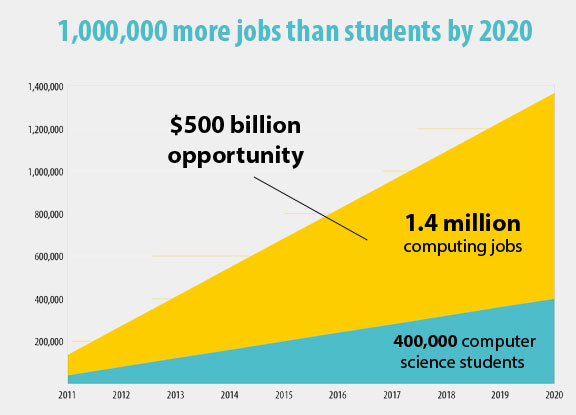 1,000,000 more jobs than students by 2020

1,400,000
1,200,000
1,000,000
800,000
600,000
400,000
200,000

$500 billion opportunity

1.4 million computing jobs

400,000 computer science students

2011 2012 2013 2014 2015 2016 2017 2018 2019 2020