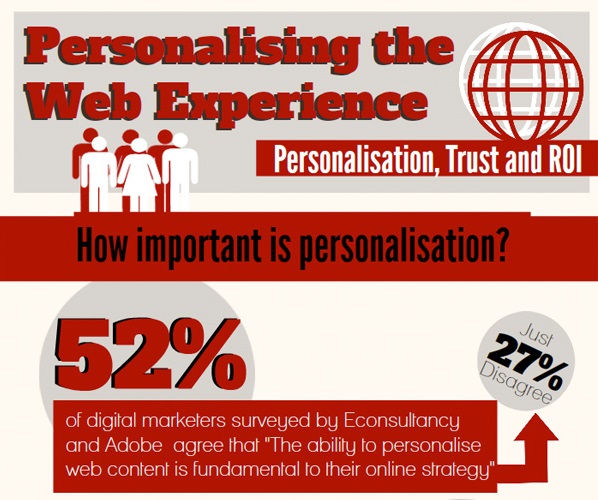 Personalising the Web Experience

Personalisation, Trust and ROI

How important is personalisation?

52%

of digital marketers surveyed by Econsultancy and Adobe agree that "The ability to personalise web content is fundamental to their online strategy"

Just 27% Disagree