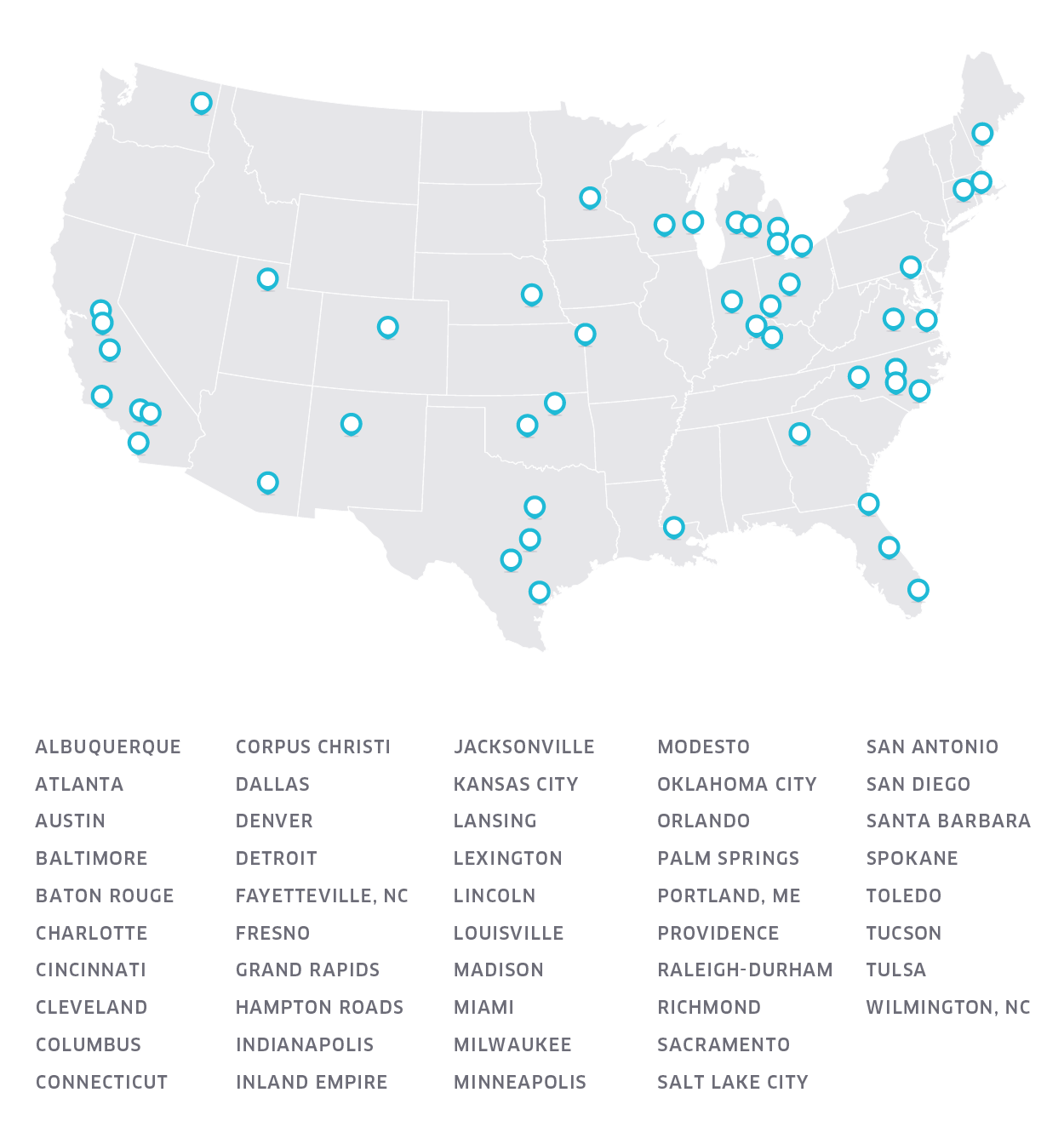 ALBUQUERQUE
ATLANTA
AUSTIN
BALTIMORE
BATON ROUGE
CHARLOTTE
CINCINNATI
CLEVELAND
COLUMBUS
CONNECTICUT

CORPUS CHRISTI
DALLAS
DENVER
DETROIT
FAYETTEVILLE, NC
FRESNO
GRAND RAPIDS
HAMPTON ROADS
INDIANAPOLIS
INLAND EMPIRE

JACKSONVILLE
KANSAS CITY
LANSING
LEXINGTON
LINCOLN
LOUISVILLE
MADISON
MIAMI
MILWAUKEE
MINNEAPOLIS

MODESTO
OKLAHOMA CITY
ORLANDO
PALM SPRINGS
PORTLAND, ME
PROVIDENCE
RALEIGH-DURHAM
RICHMOND
SACRAMENTO
SALT LAKE CITY

SAN ANTONIO
SAN DIEGO
SANTA BARBARA
SPOKANE
TOLEDO
TUCSON
TULSA
WILMINGTON, NC